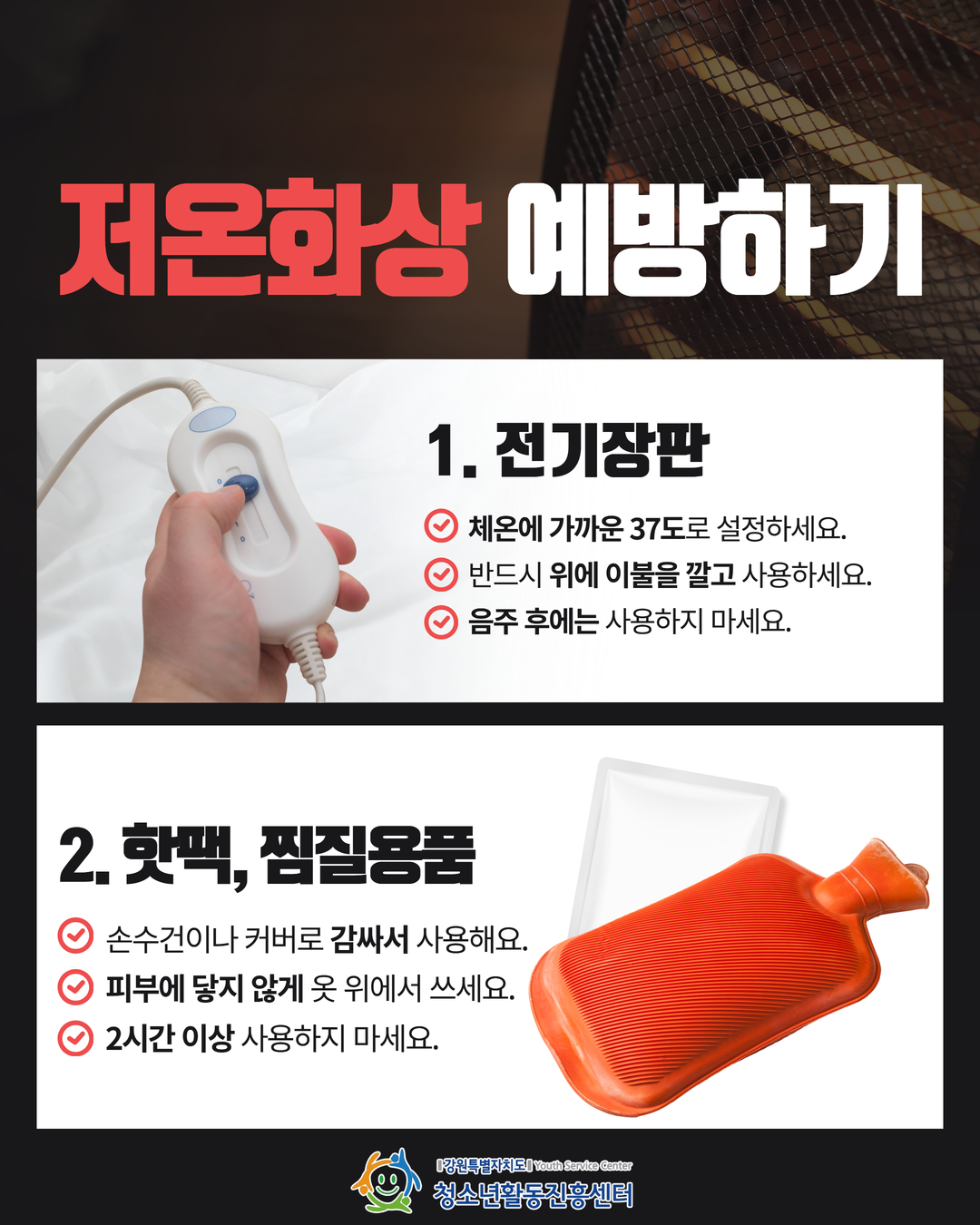 저온화상 예방하기

1. 전기장판

체온에 가까운 37도로 설정하세요.
반드시 위에 이불을 깔고 사용하세요.
음주 후에는 사용하지 마세요.

2. 핫팩, 찜질용품

손수건이나 커버로 감싸서 사용해요.
피부에 닿지 않게 옷 위에서 쓰세요.
2시간 이상 사용하지 마세요.

강원특별자치도 Youth Service Center
청소년활동진흥센터